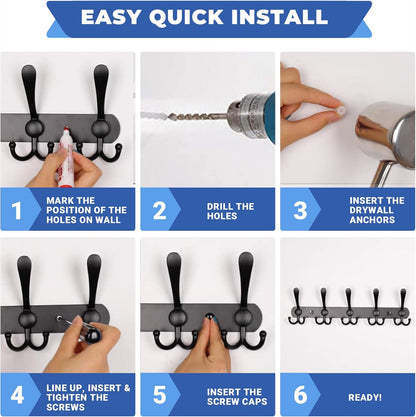 EASY QUICK INSTALL

1 MARK THE POSITION OF THE HOLES ON WALL

2 DRILL THE HOLES

3 INSERT THE DRYWALL ANCHORS

4 LINE UP, INSERT & TIGHTEN THE SCREWS

5 INSERT THE SCREW CAPS

6 READY!