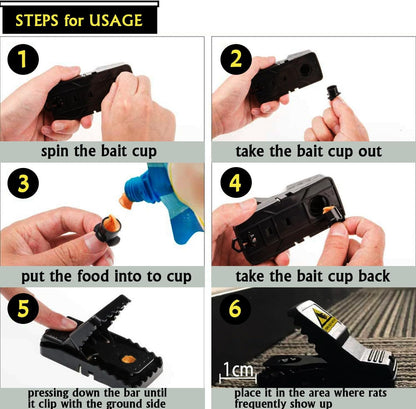 STEPS for USAGE

1

spin the bait cup

2

take the bait cup out

3

put the food into to cup

4

take the bait cup back

5

pressing down the bar until it clip with the ground side

6

1cm

place it in the area where rats frequently show up