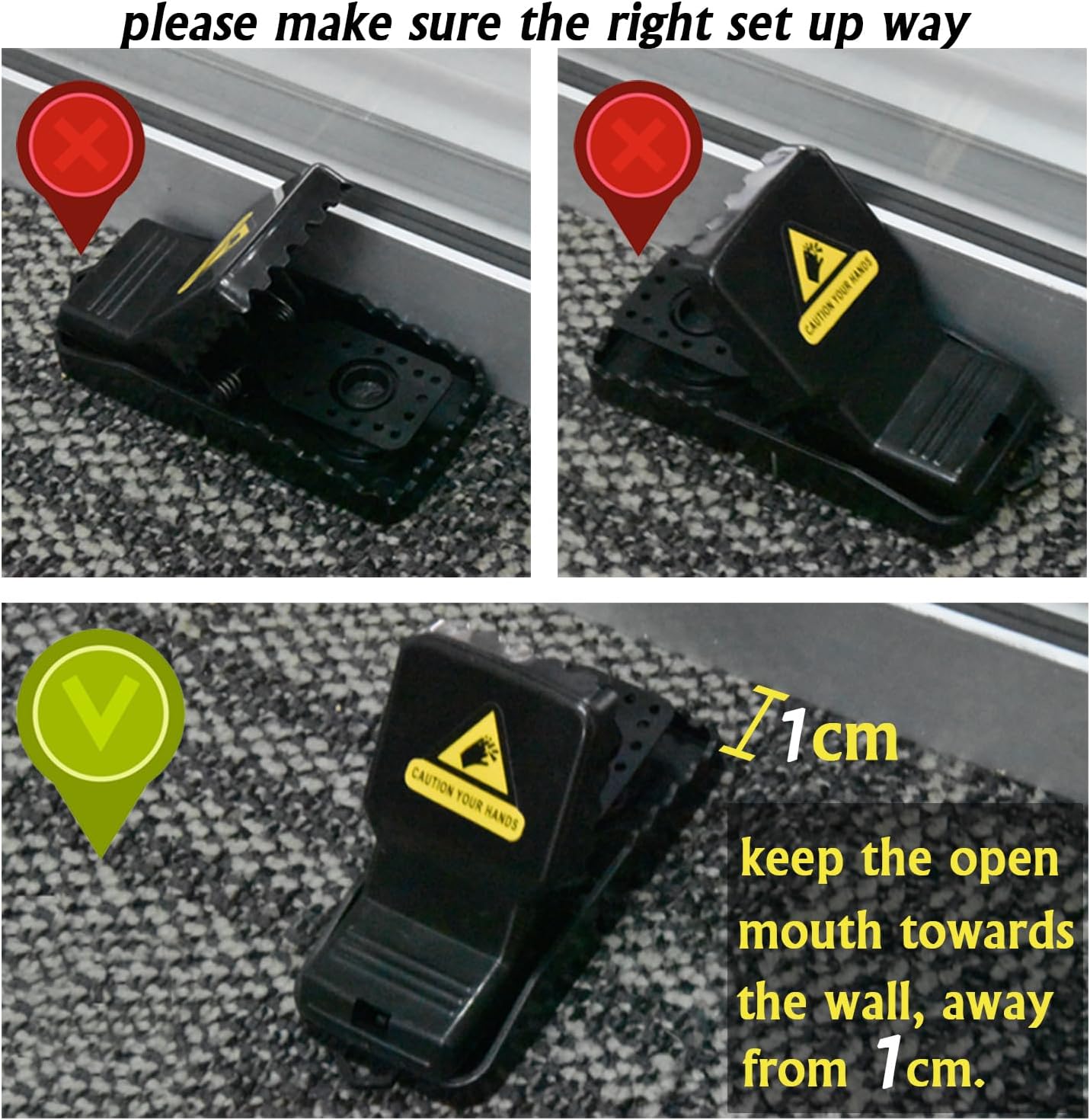 please make sure the right set up way

CAUTION YOUR HANDS

CAUTION YOUR HANDS

1cm

keep the open mouth towards the wall, away from 1cm.